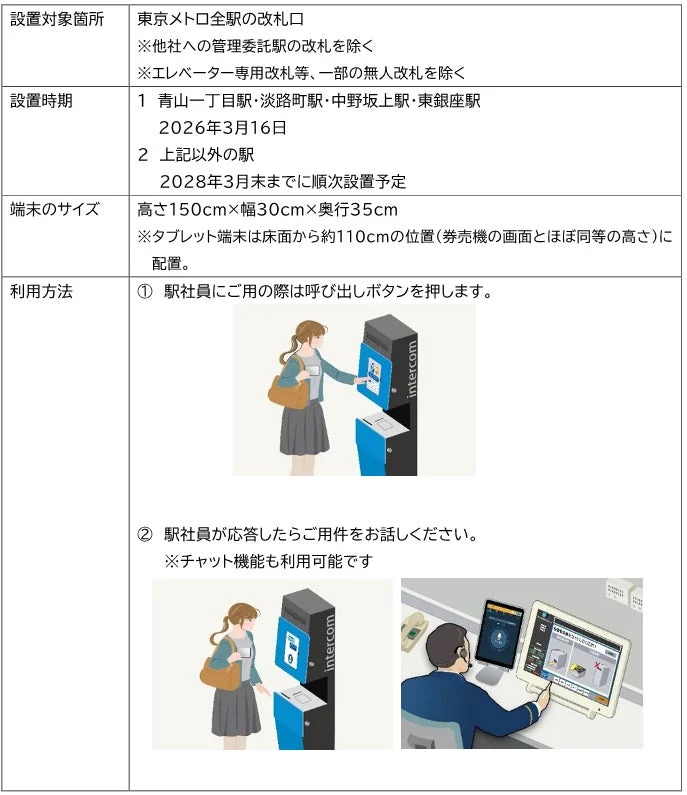 | 設置対象箇所 | 東京メトロ全駅の改札口<br>※他社への管理委託駅の改札を除く<br>※エレベーター専用改札等、一部の無人改札を除く |
|---|---|
| 設置時期 | 1 青山一丁目駅・淡路町駅・中野坂上駅・東銀座駅<br>2026年3月16日<br>2 上記以外の駅<br>2028年3月末までに順次設置予定 |
| 端末のサイズ | 高さ150cm×幅30cm×奥行35cm<br>※タブレット端末は床面から約110cmの位置(券売機の画面とほぼ同等の高さ)に配置。 |
| 利用方法 | ① 駅社員にご用の際は呼び出しボタンを押します。<br>intercom<br>② 駅社員が応答したらご用件をお話しください。<br>※チャット機能も利用可能です<br>intercom |