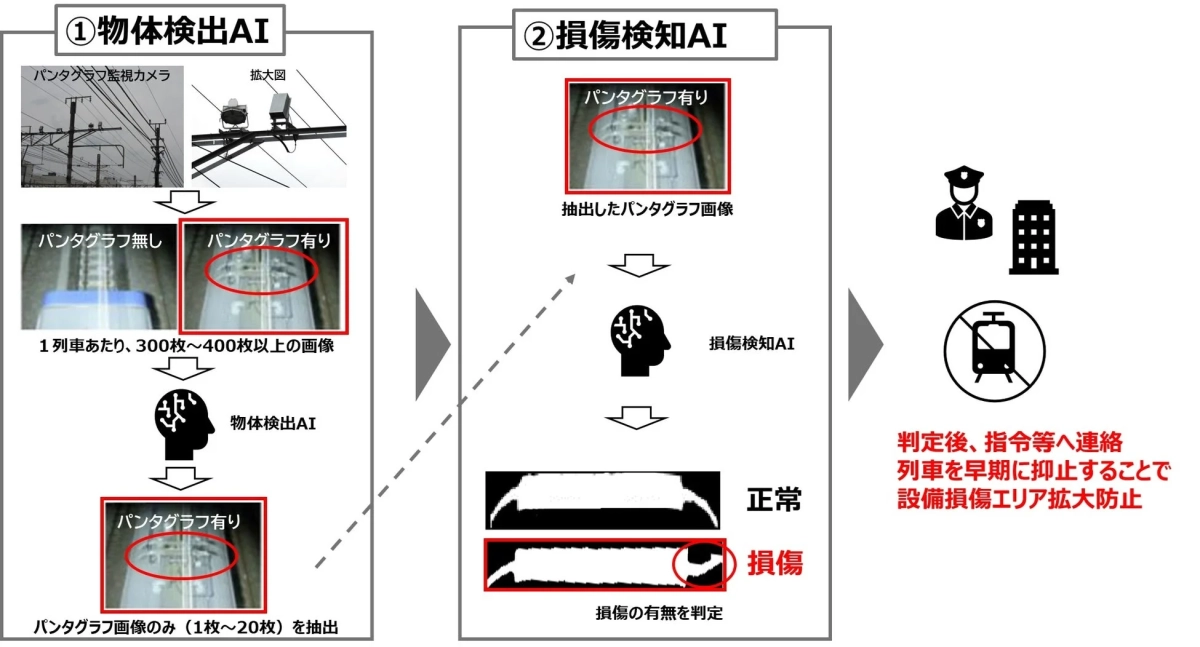 ①物体検出AI

パンタグラフ監視カメラ

拡大図

パンタグラフ無し

パンタグラフ有り

1列車あたり、300枚～400枚以上の画像

物体検出AI

パンタグラフ有り

パンタグラフ画像のみ（1枚～20枚）を抽出

②損傷検知AI

パンタグラフ有り

抽出したパンタグラフ画像

損傷検知AI

正常

損傷

損傷の有無を判定

判定後、指令等へ連絡
列車を早期に抑止することで
設備損傷エリア拡大防止